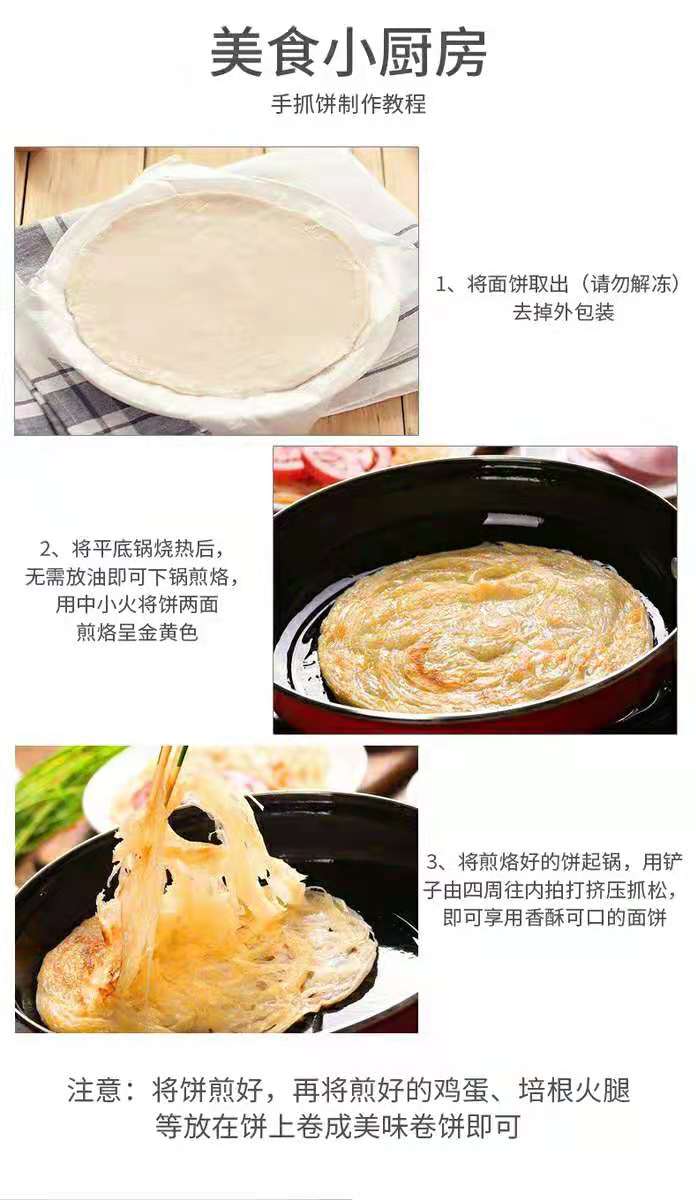 美食小厨房

手抓饼制作教程

1、将面饼取出（请勿解冻）去掉外包装

2、将平底锅烧热后，无需放油即可下锅煎烙，用中小火将饼两面煎烙呈金黄色

3、将煎烙好的饼起锅，用铲子由四周往内拍打挤压抓松，即可享用香酥可口的面饼

注意：将饼煎好，再将煎好的鸡蛋、培根火腿等放在饼上卷成美味卷饼即可