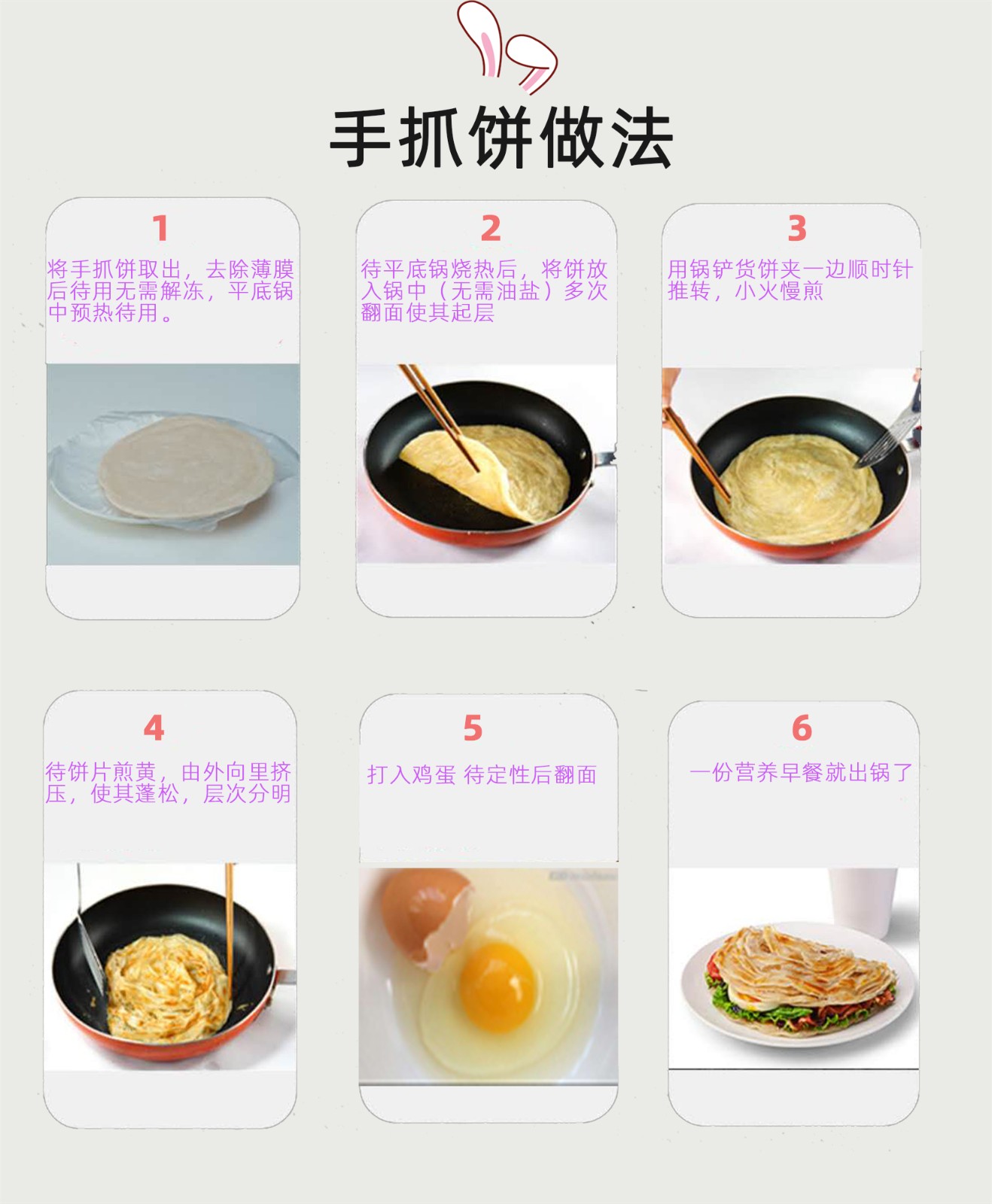 手抓饼做法

1
将手抓饼取出，去除薄膜后待用无需解冻，平底锅中预热待用。

2
待平底锅烧热后，将饼放入锅中（无需油盐）多次翻面使其起层

3
用锅铲货饼夹一边顺时针推转，小火慢煎

4
待饼片煎黄，由外向里挤压，使其蓬松，层次分明

5
打入鸡蛋 待定性后翻面

6
一份营养早餐就出锅了